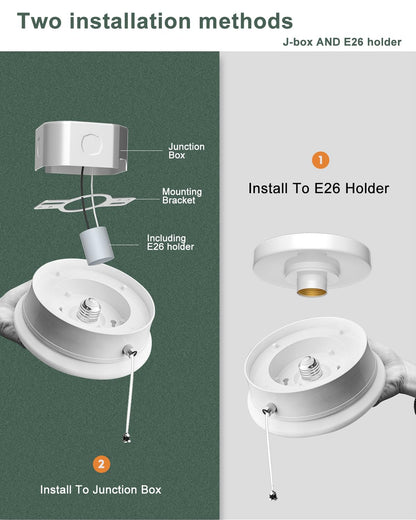 Two installation methods

J-box AND E26 holder

Junction Box

Mounting Bracket

Including E26 holder

2

Install To Junction Box

1

Install To E26 Holder