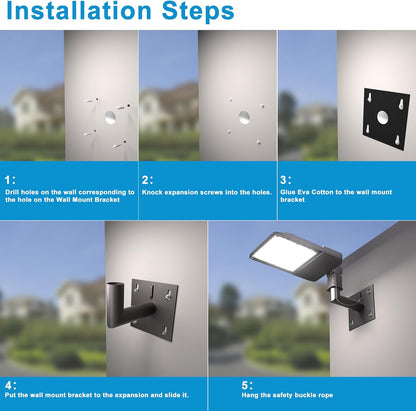 Installation Steps

1:
Drill holes on the wall corresponding to the hole on the Wall Mount Bracket

2:
Knock expansion screws into the holes.

3:
Glue Eva Cotton to the wall mount bracket

4:
Put the wall mount bracket to the expansion and slide it.

5:
Hang the safety buckle rope