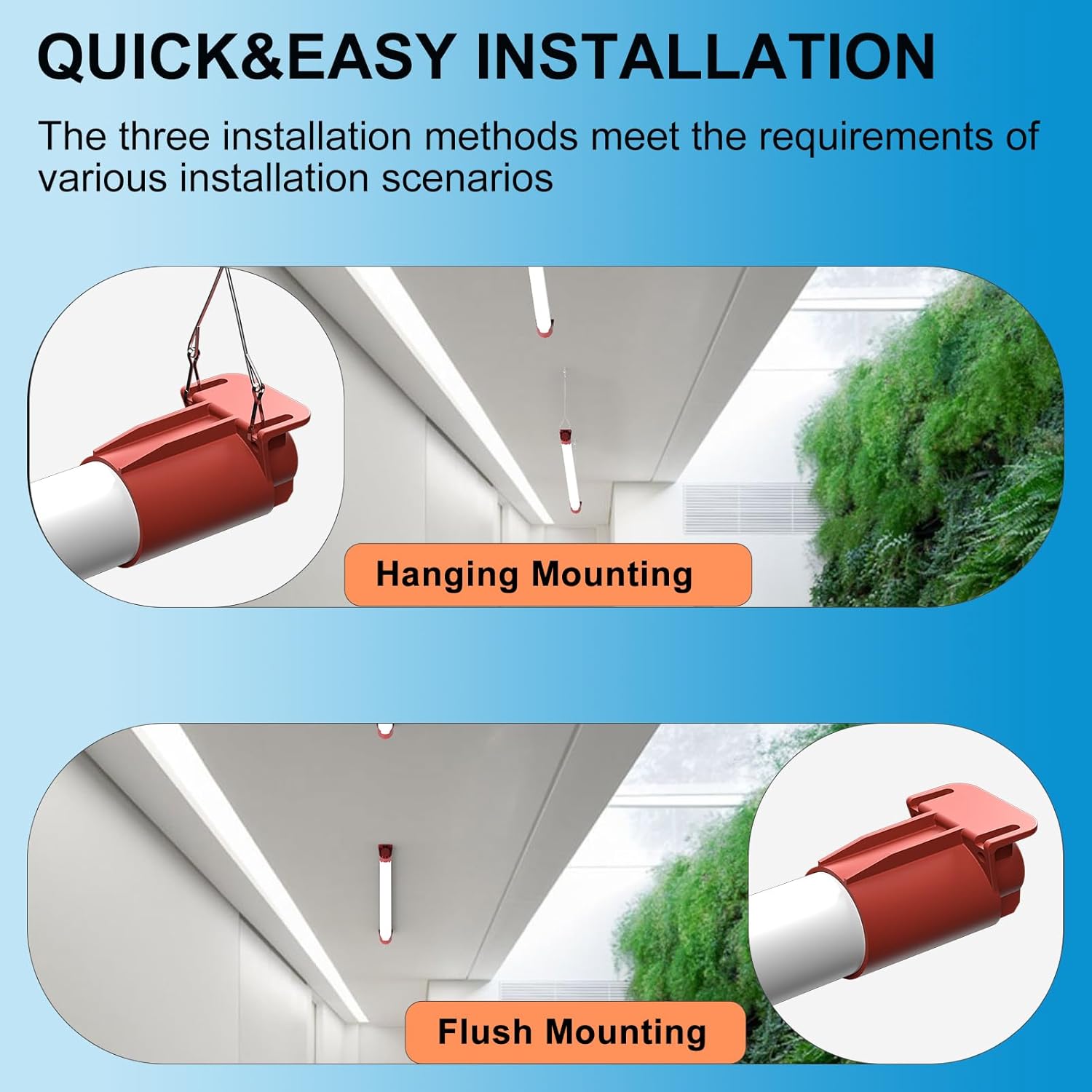 QUICK&EASY INSTALLATION

The three installation methods meet the requirements of various installation scenarios

Hanging Mounting

Flush Mounting